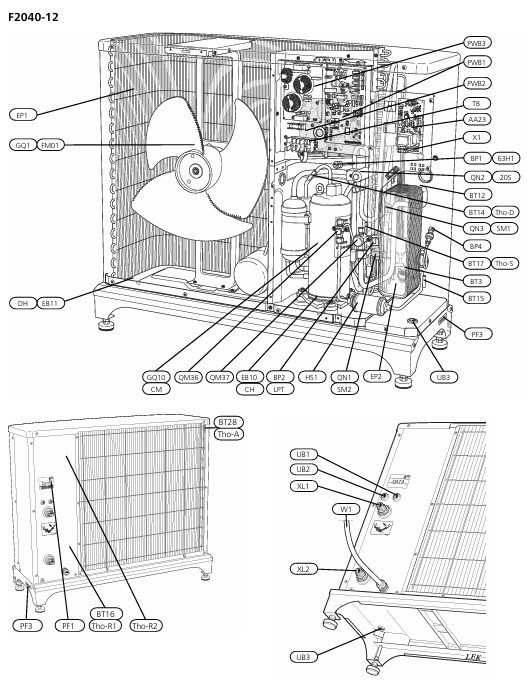 F2040-12

PWB3
PWB1
PWB2
TB
AA23
X1
BP1 63H1
QN2 20S
BT12
BT14 Tho-D
QN3 SM1
BP4
BT17 Tho-S
BT3
BT15
PF3
UB3
EP1
GQ1 FM01
DH EB11
GQ10 CM
QM36
QM37
EB10 CH
BP2 LPT
HS1
QN1 SM2
EP2

BT28 Tho-A
PF3
PF1
BT16 Tho-R1
Tho-R2

UB1
UB2
XL1
W1
XL2
UB3
LEK