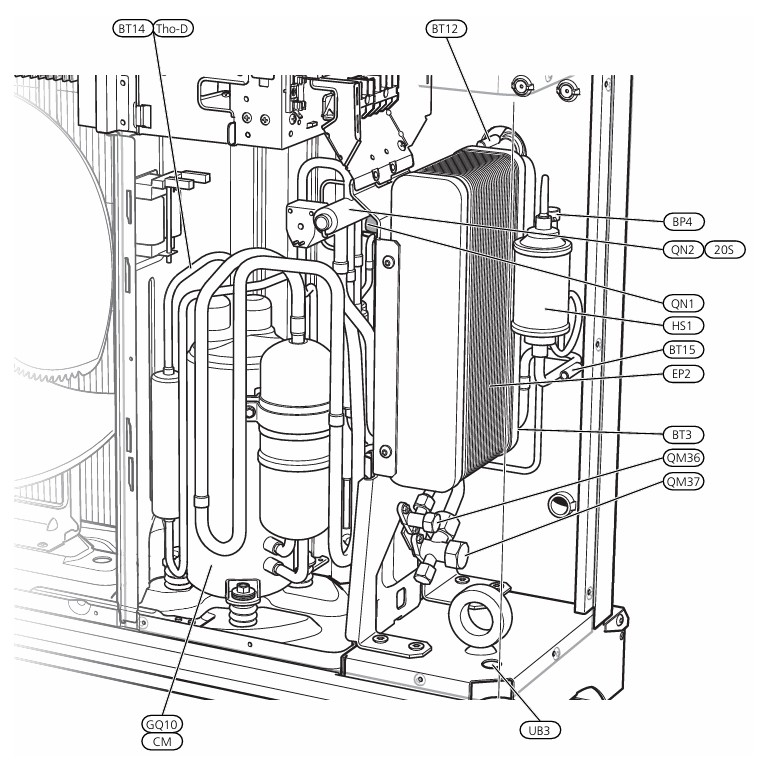 BT14
Tho-D
BT12
BP4
QN2
20S
QN1
HS1
BT15
EP2
BT3
QM36
QM37
GQ10
CM
UB3