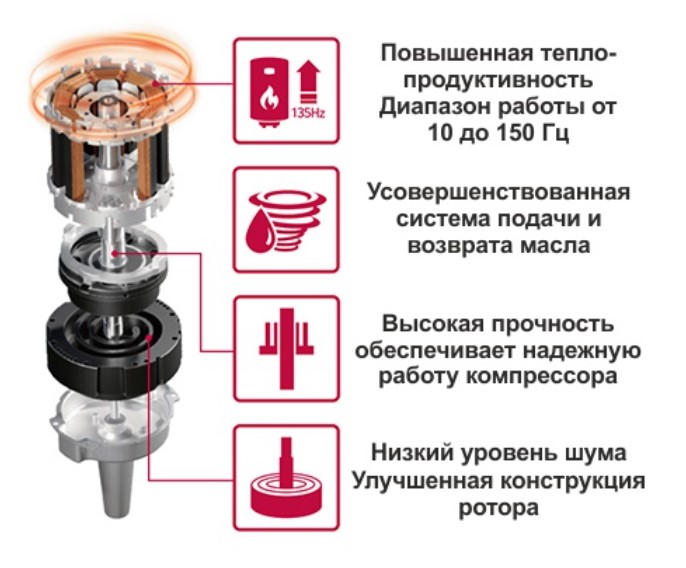 135Hz

Повышенная теплопродуктивность
Диапазон работы от 10 до 150 Гц

Усовершенствованная система подачи и возврата масла

Высокая прочность обеспечивает надежную работу компрессора

Низкий уровень шума
Улучшенная конструкция ротора