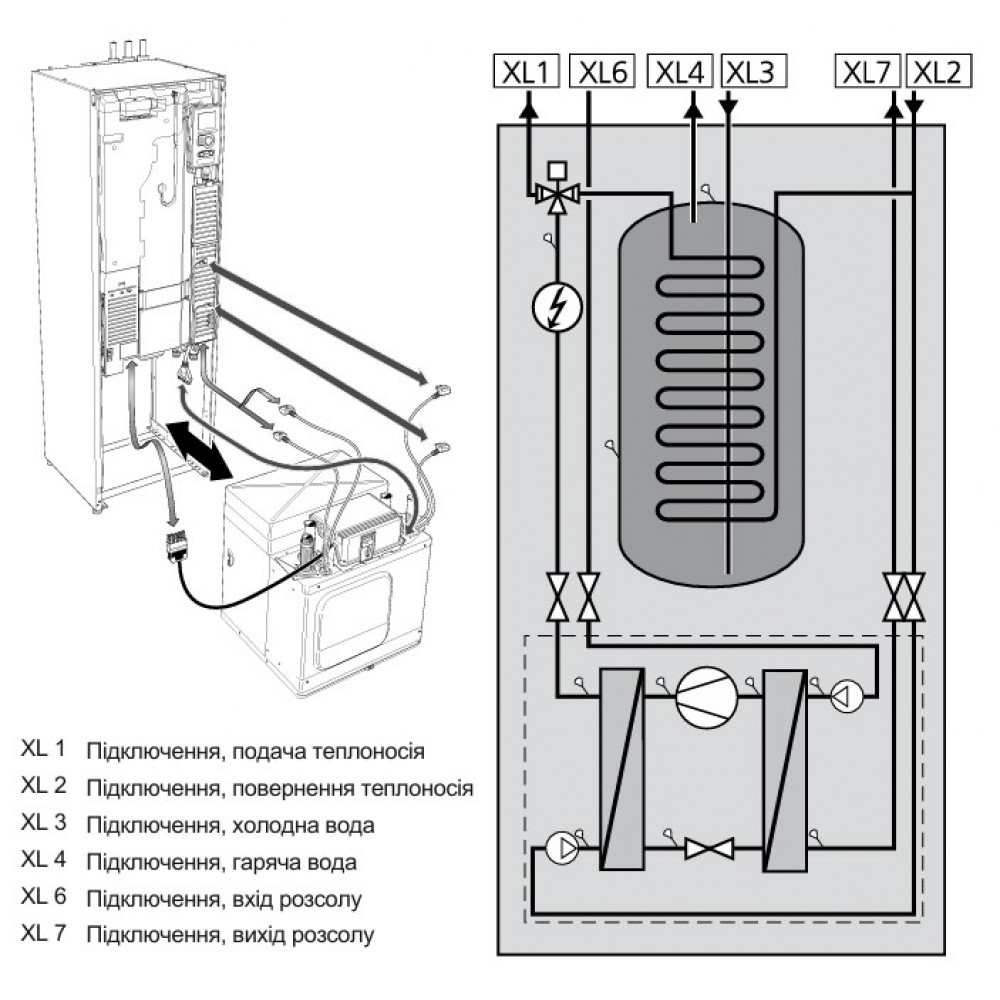 XL1 XL6 XL4 XL3 XL7 XL2

XL 1 Підключення, подача теплоносія
XL 2 Підключення, повернення теплоносія
XL 3 Підключення, холодна вода
XL 4 Підключення, гаряча вода
XL 6 Підключення, вхід розсолу
XL 7 Підключення, вихід розсолу