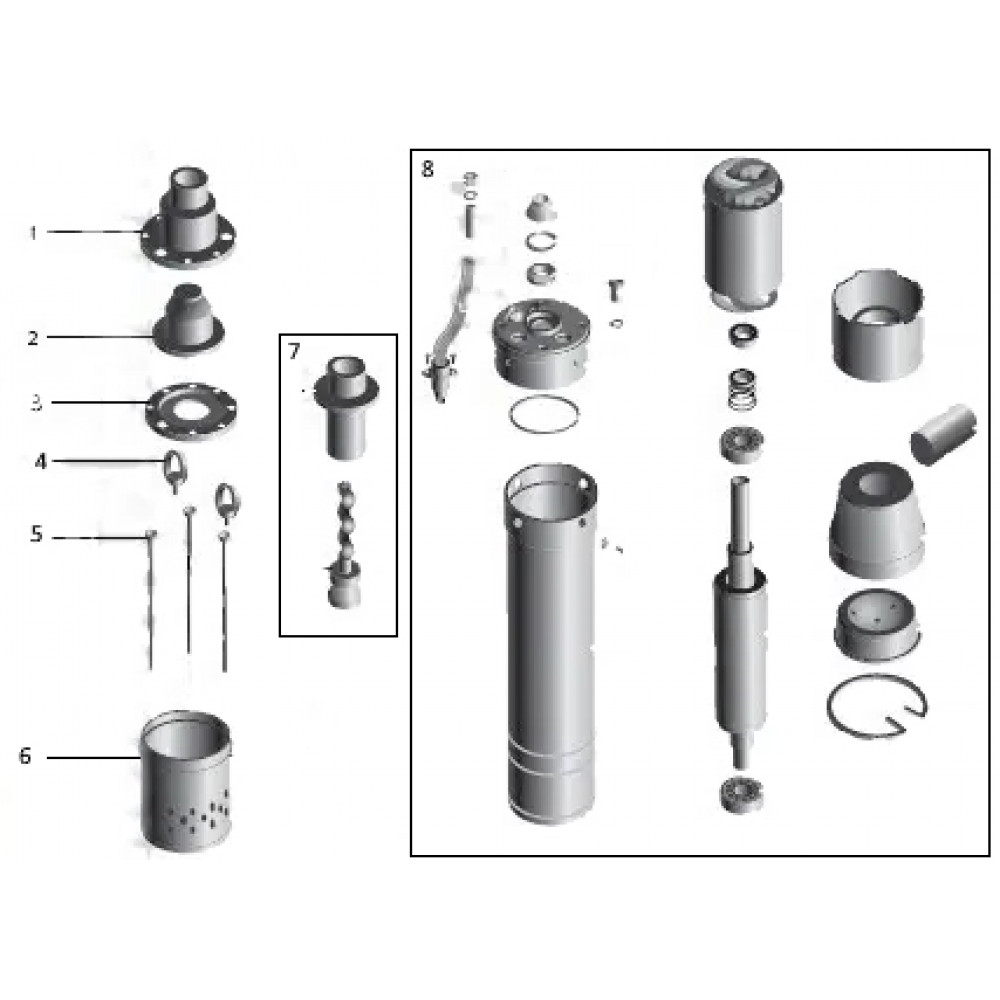 1
2
3
4
5
6
7
8