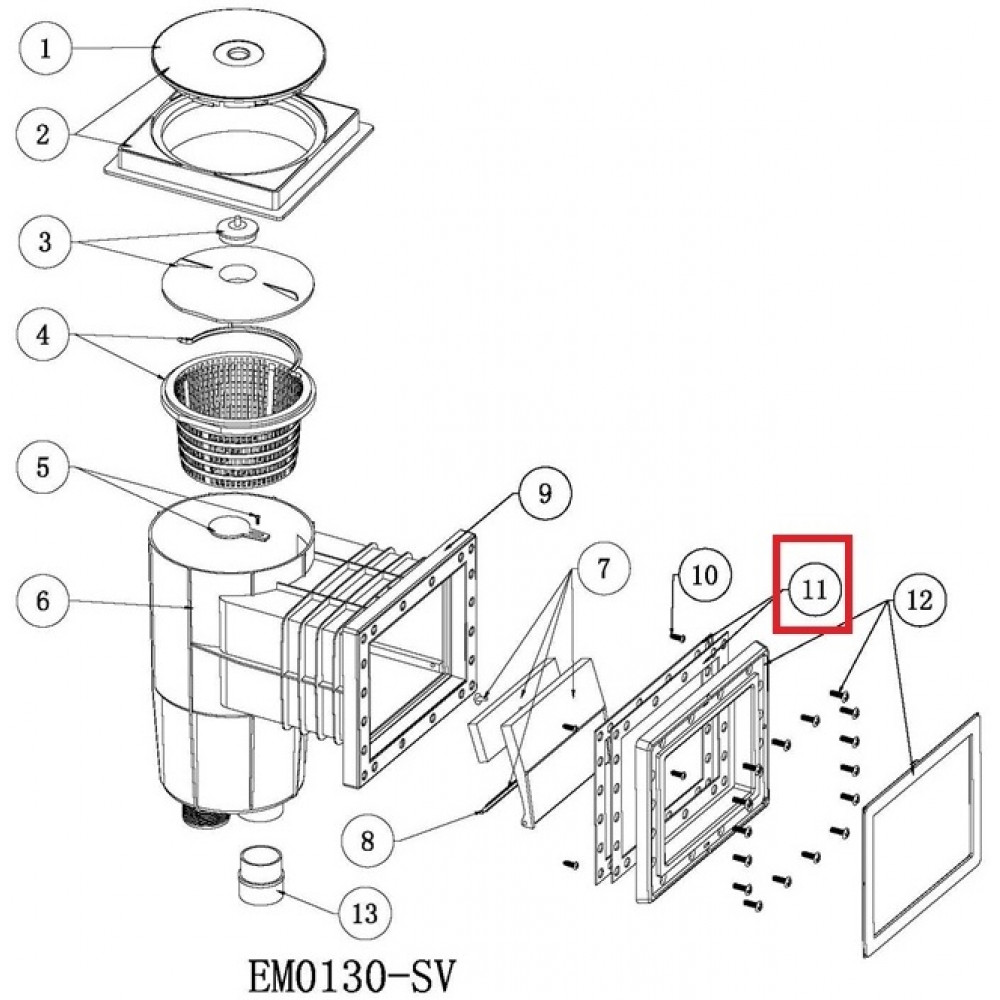 1
2
3
4
5
6
9
7
10
11
12
8
13
EM0130-SV