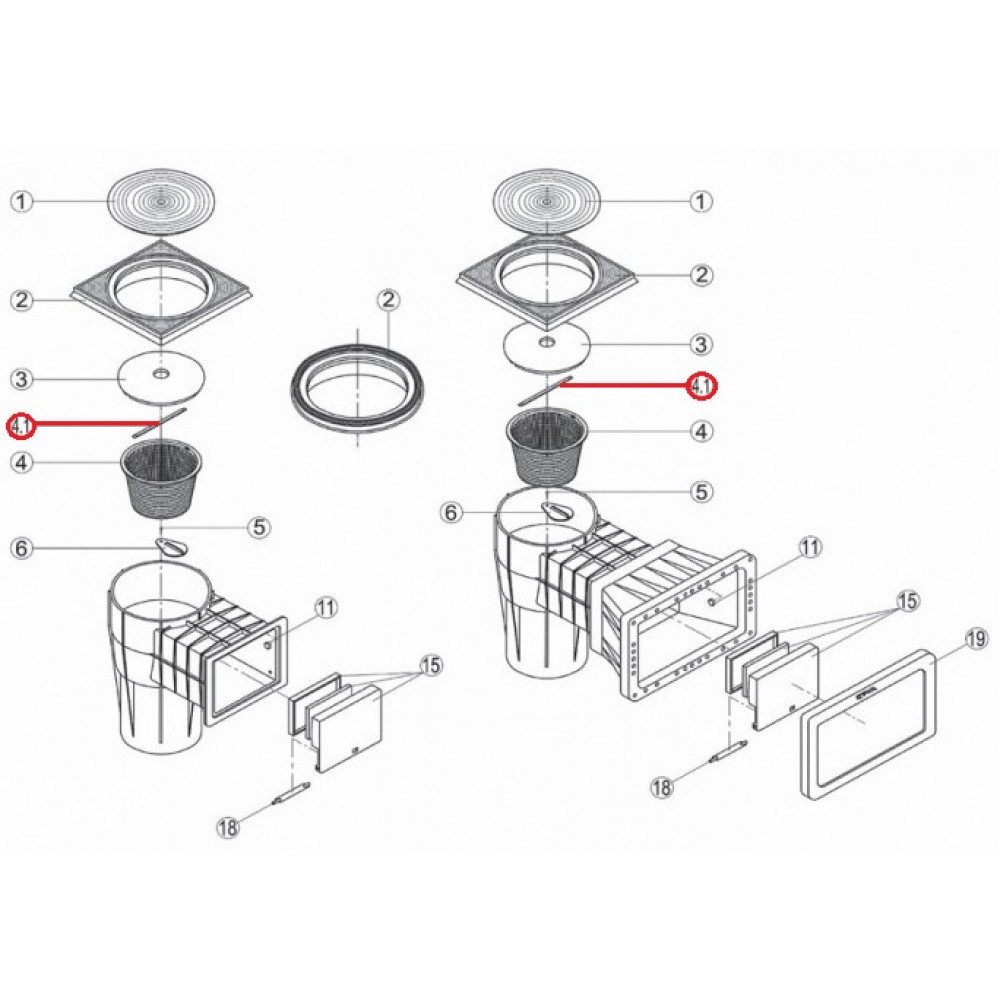 1
2
3
4.1
4
5
6
11
15
18
2
1
2
3
4.1
4
5
6
11
15
19
18