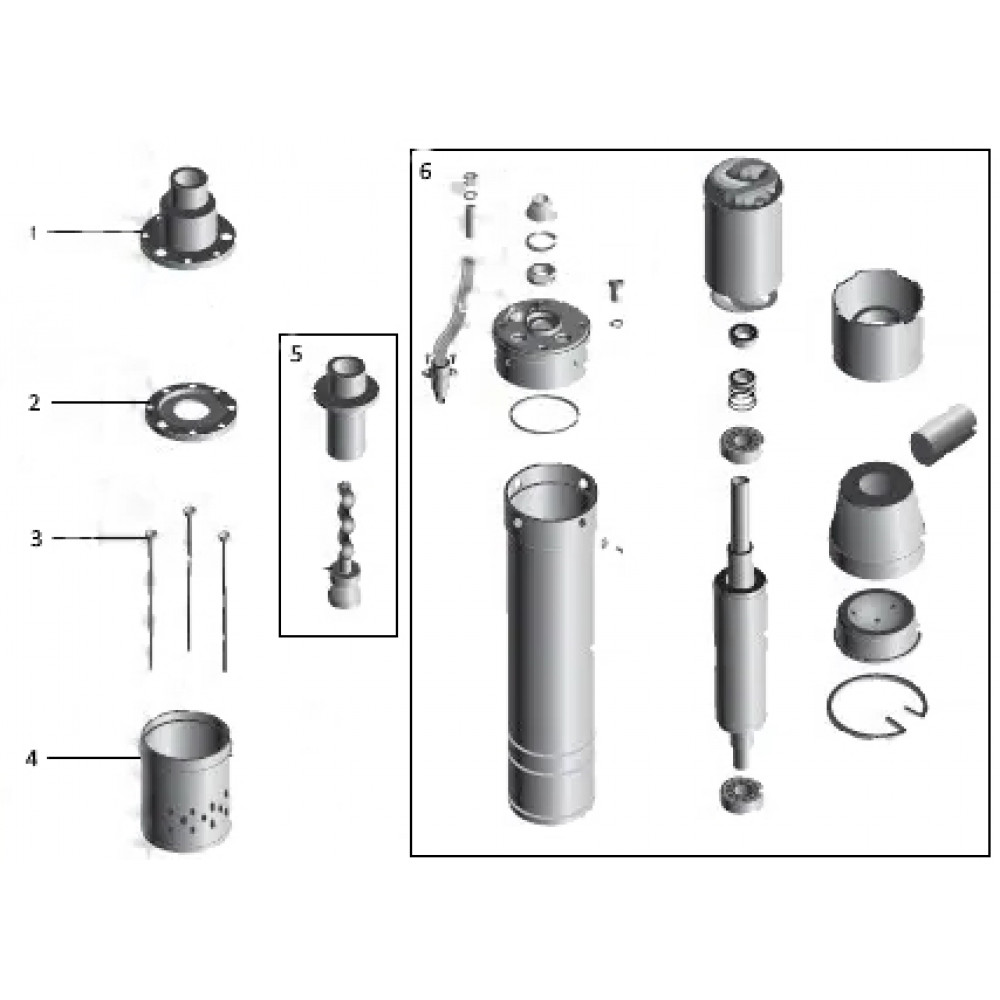 1
2
3
4
5
6