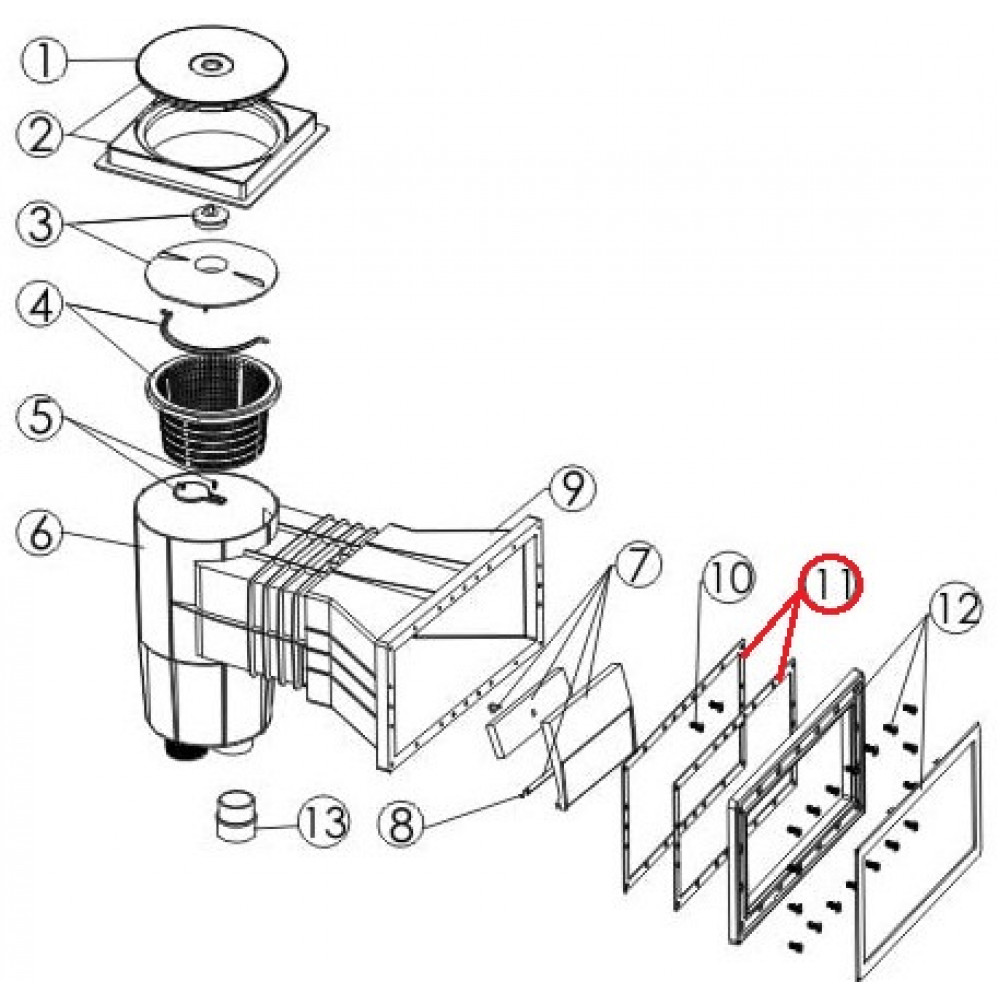 1
2
3
4
5
6
9
7
10
11
12
13
8