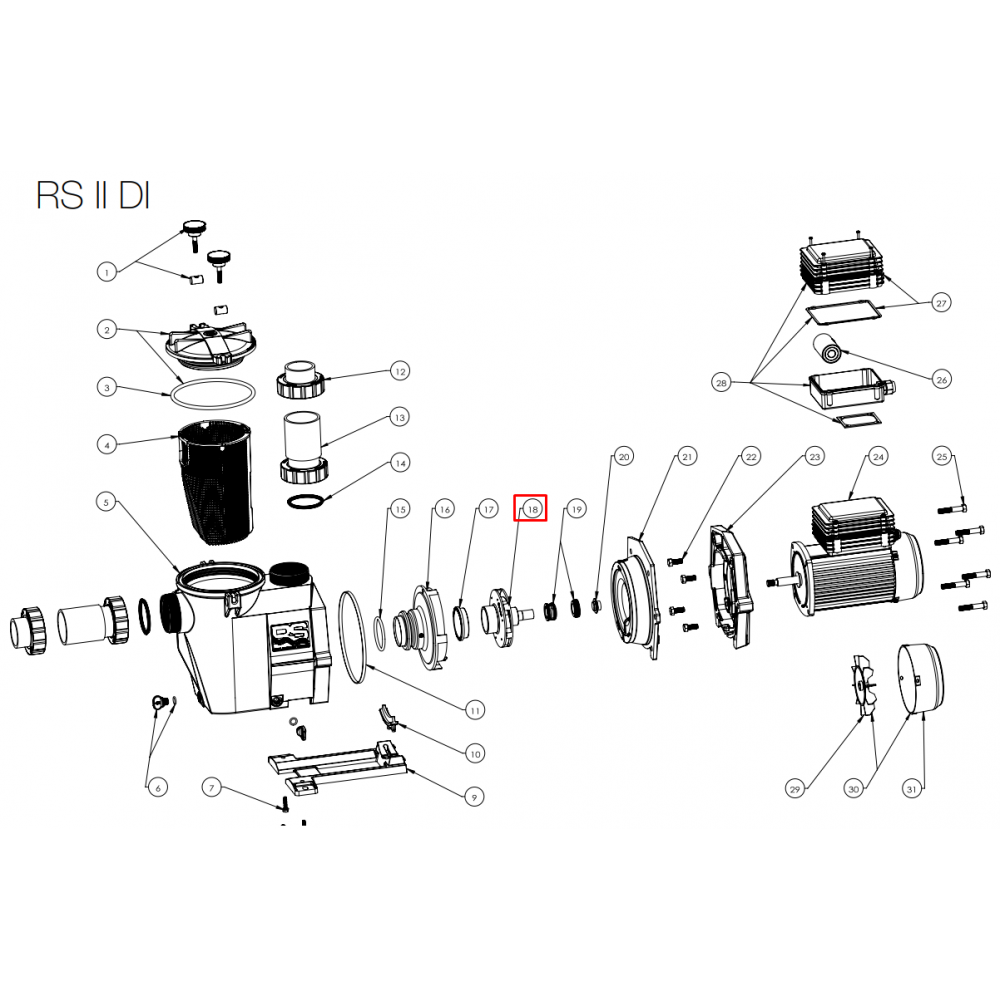 RS II DI

1
2
3
4
5
6
7
9
10
11
12
13
14
15
16
17
18
19
20
21
22
23
24
25
26
27
28
29
30
31